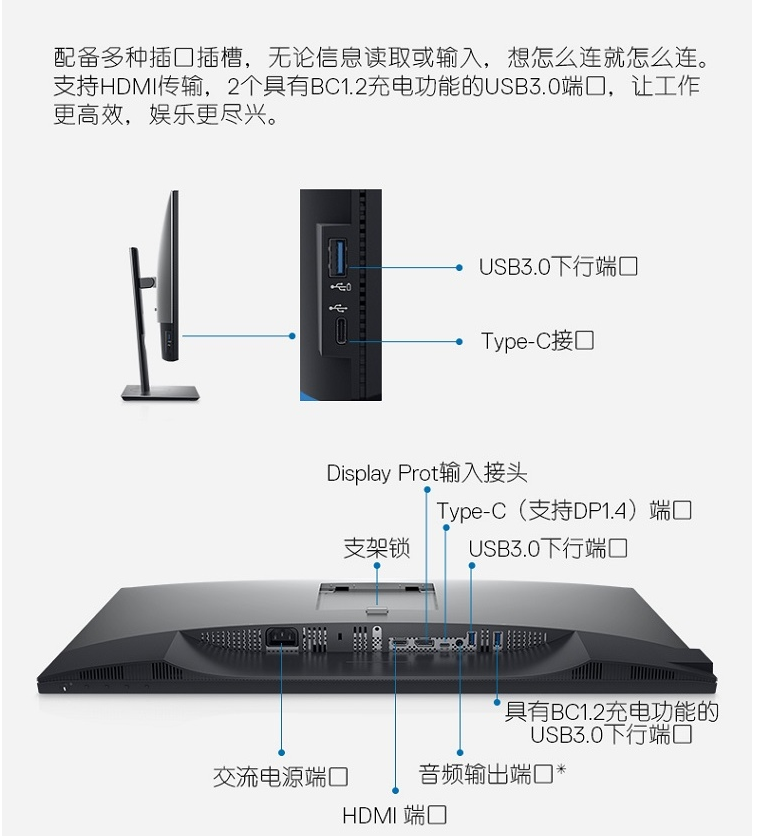 配备多种插口插槽，无论信息读取或输入，想怎么连就怎么连。支持HDMI传输，2个具有BC1.2充电功能的USB3.0端口，让工作更高效，娱乐更尽兴。

USB3.0下行端口

Type-C接口

Display Prot输入接头

Type-C（支持DP1.4）端口

支架锁

USB3.0下行端口

具有BC1.2充电功能的USB3.0下行端口

交流电源端口

音频输出端口*

HDMI 端口