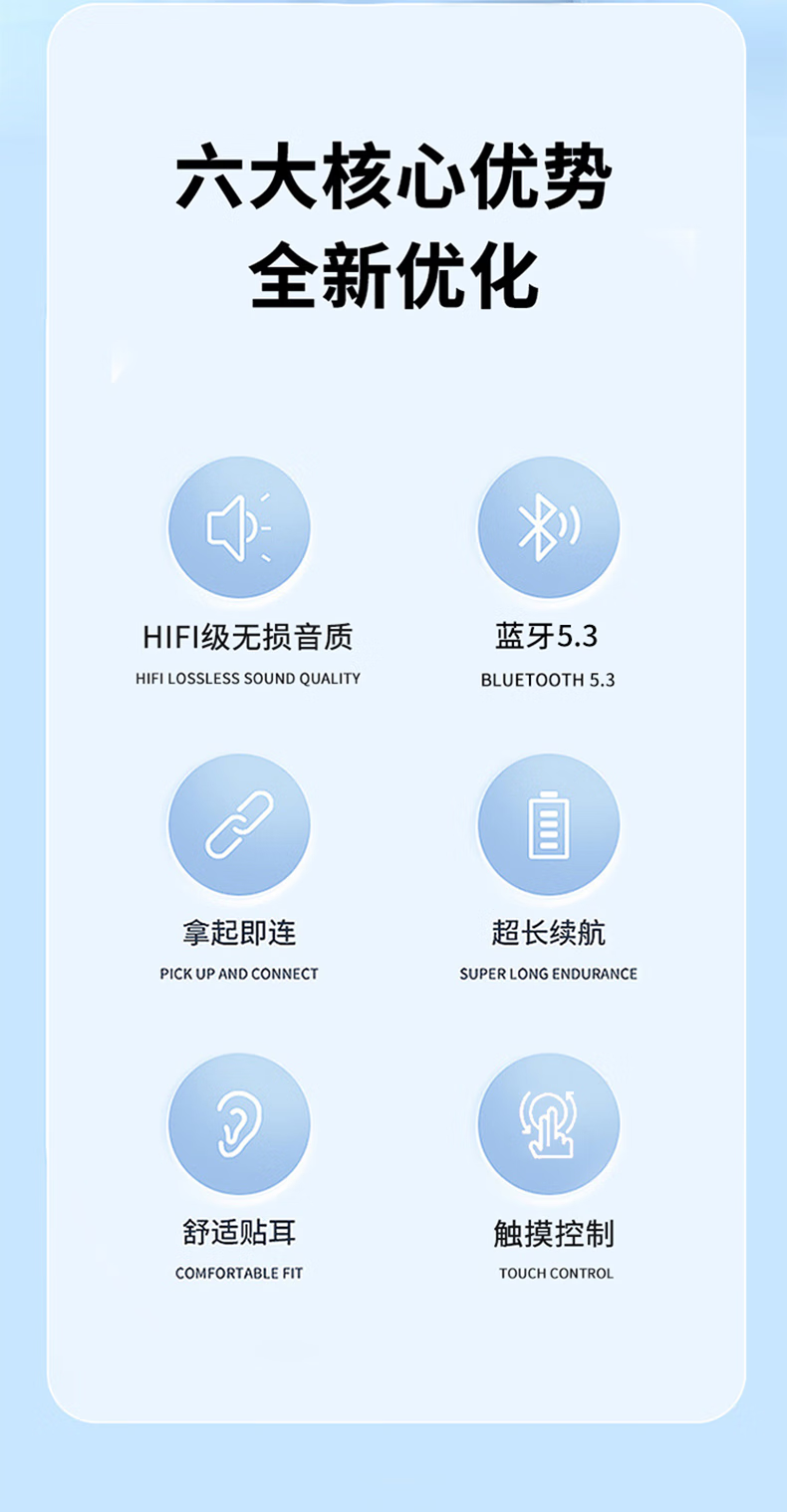 六大核心优势
全新优化

HIFI级无损音质
HIFI LOSSLESS SOUND QUALITY

蓝牙5.3
BLUETOOTH 5.3

拿起即连
PICK UP AND CONNECT

超长续航
SUPER LONG ENDURANCE

舒适贴耳
COMFORTABLE FIT

触摸控制
TOUCH CONTROL